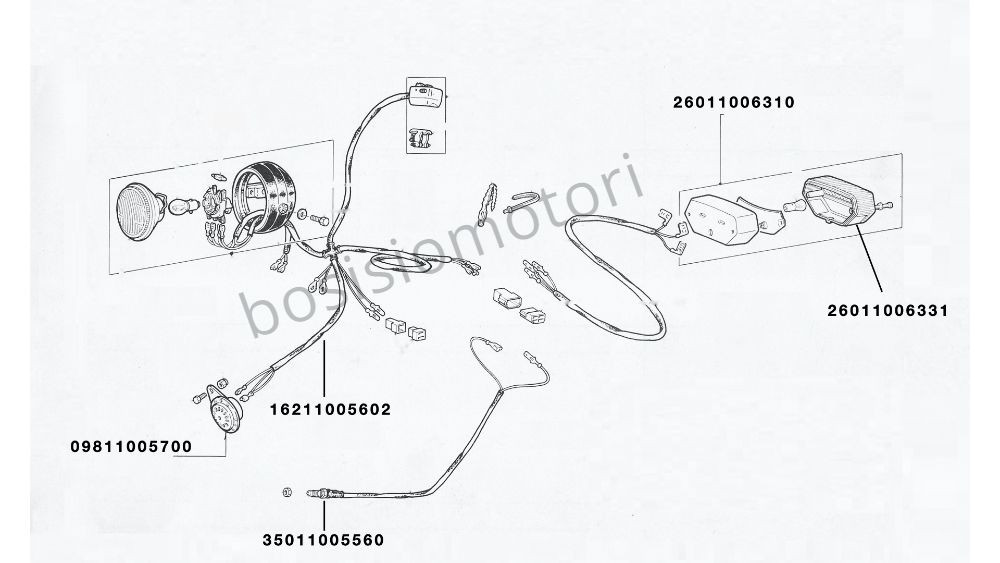 26011006310

bosisiomotori

26011006331

16211005602

09811005700

35011005560