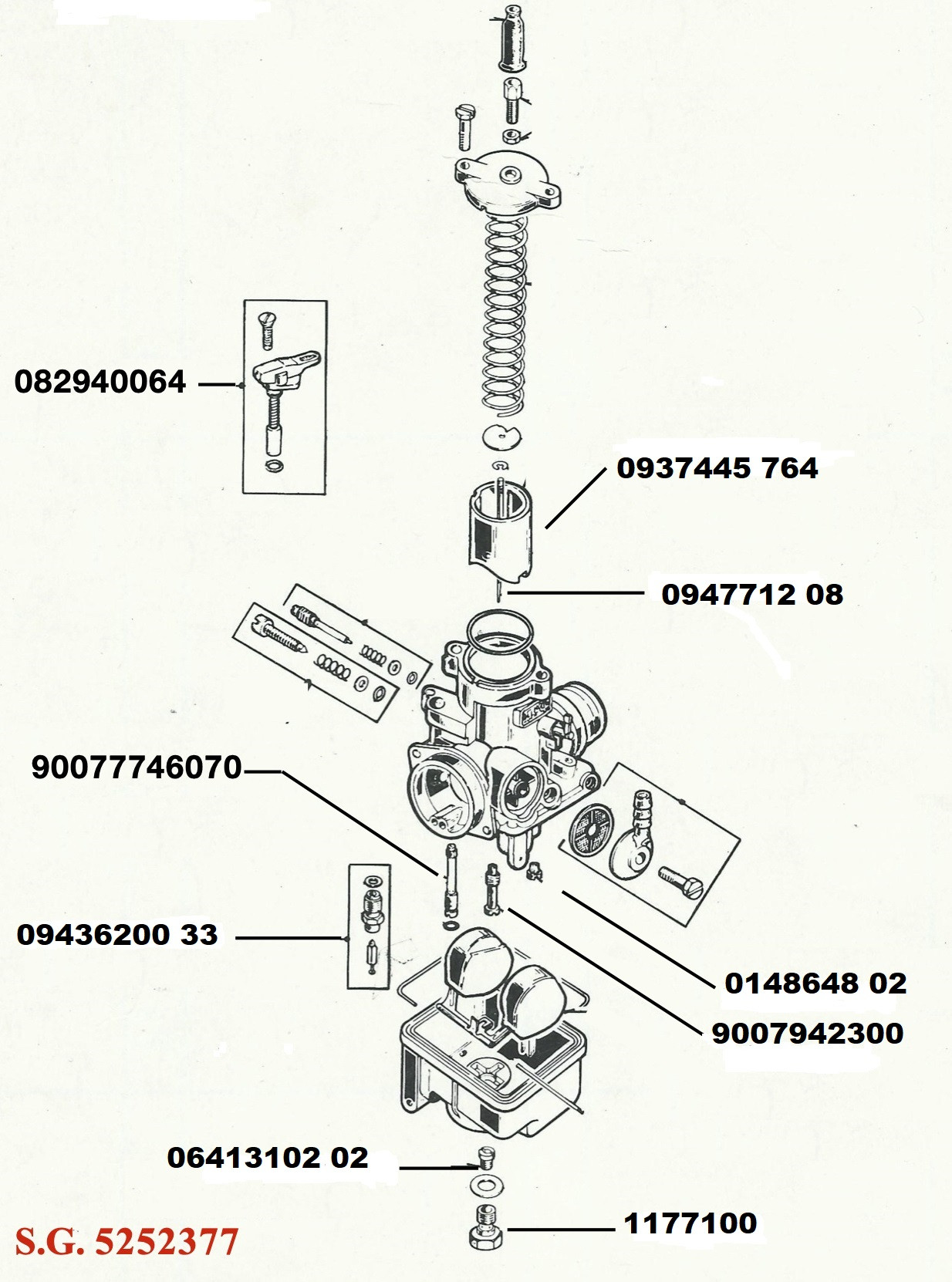 082940064

0937445 764

0947712 08

90077746070

09436200 33

0148648 02

9007942300

06413102 02

1177100

S.G. 5252377